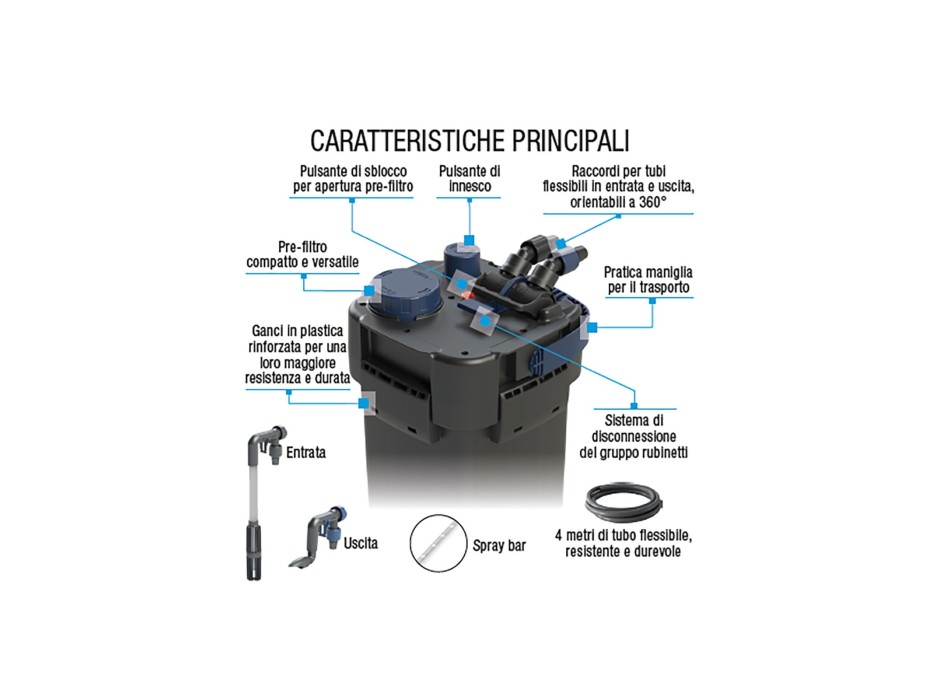 CARATTERISTICHE PRINCIPALI

Pulsante di sblocco per apertura pre-filtro

Pulsante di innesco

Raccordi per tubi flessibili in entrata e uscita, orientabili a 360°

Pre-filtro compatto e versatile

Pratica maniglia per il trasporto

Ganci in plastica rinforzata per una loro maggiore resistenza e durata

Sistema di disconnessione del gruppo rubinetti

Entrata

Uscita

Spray bar

4 metri di tubo flessibile, resistente e durevole