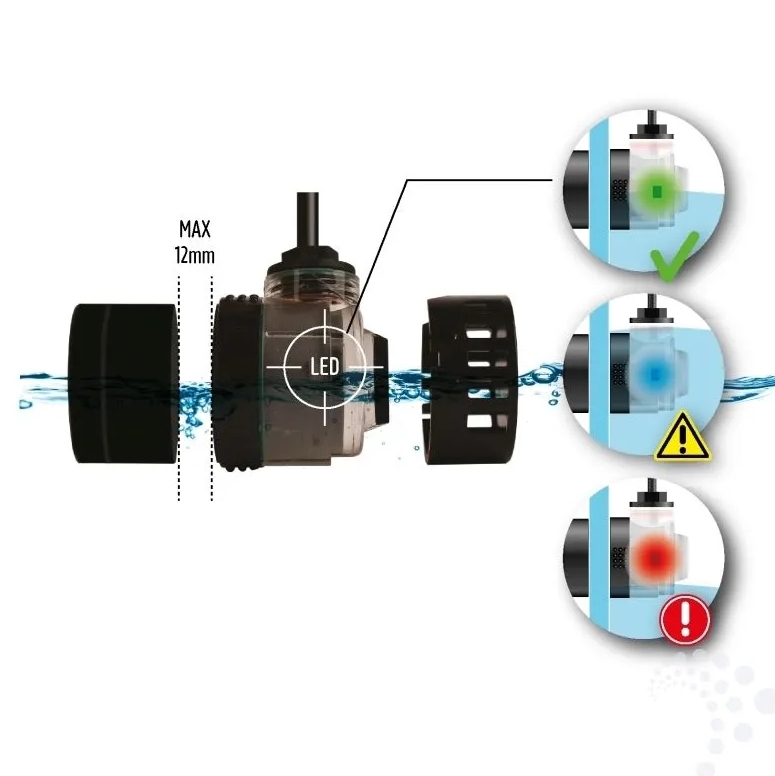 MAX
12mm

LED