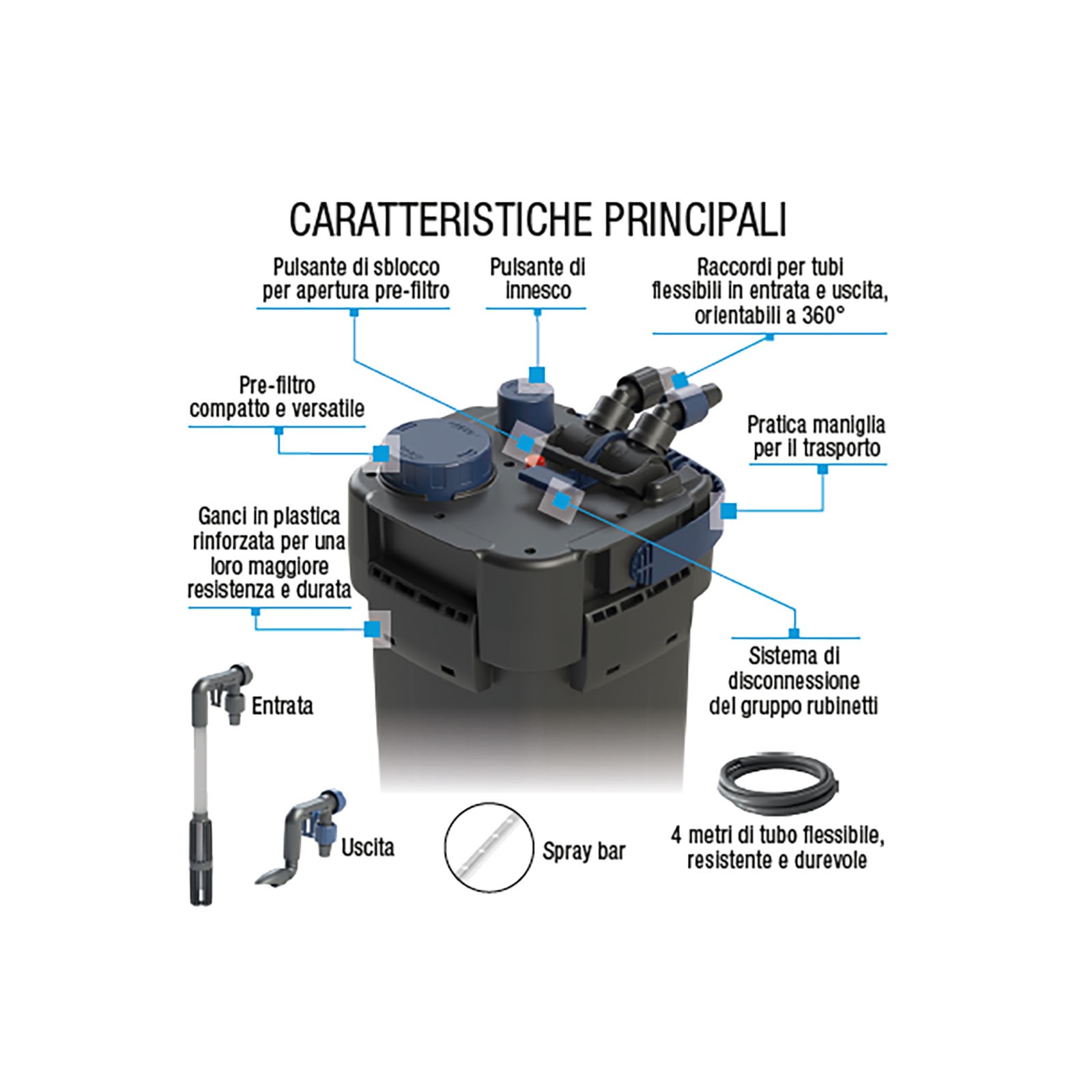 CARATTERISTICHE PRINCIPALI

Pulsante di sblocco per apertura pre-filtro

Pulsante di innesco

Raccordi per tubi flessibili in entrata e uscita, orientabili a 360°

Pre-filtro compatto e versatile

Pratica maniglia per il trasporto

Ganci in plastica rinforzata per una loro maggiore resistenza e durata

Sistema di disconnessione del gruppo rubinetti

Entrata

Uscita

Spray bar

4 metri di tubo flessibile, resistente e durevole